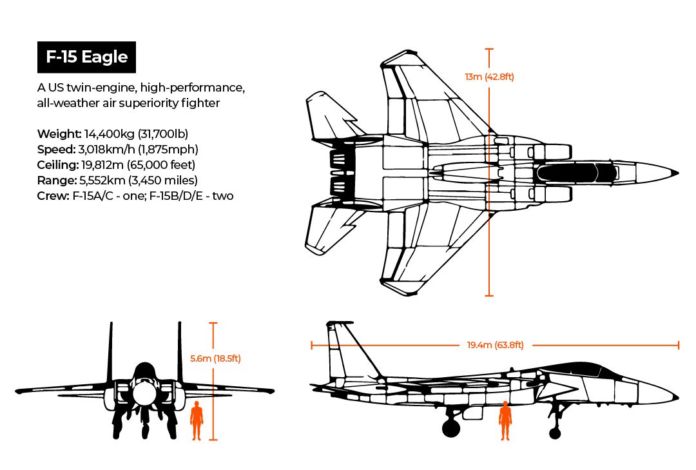 F-15 Eagle

A US twin-engine, high-performance, all-weather air superiority fighter

Weight: 14,400kg (31,700lb)
Speed: 3,018km/h (1,875mph)
Ceiling: 19,812m (65,000 feet)
Range: 5,552km (3,450 miles)
Crew: F-15A/C - one; F-15B/D/E - two

13m (42.8ft)

5.6m (18.5ft)

19.4m (63.8ft)